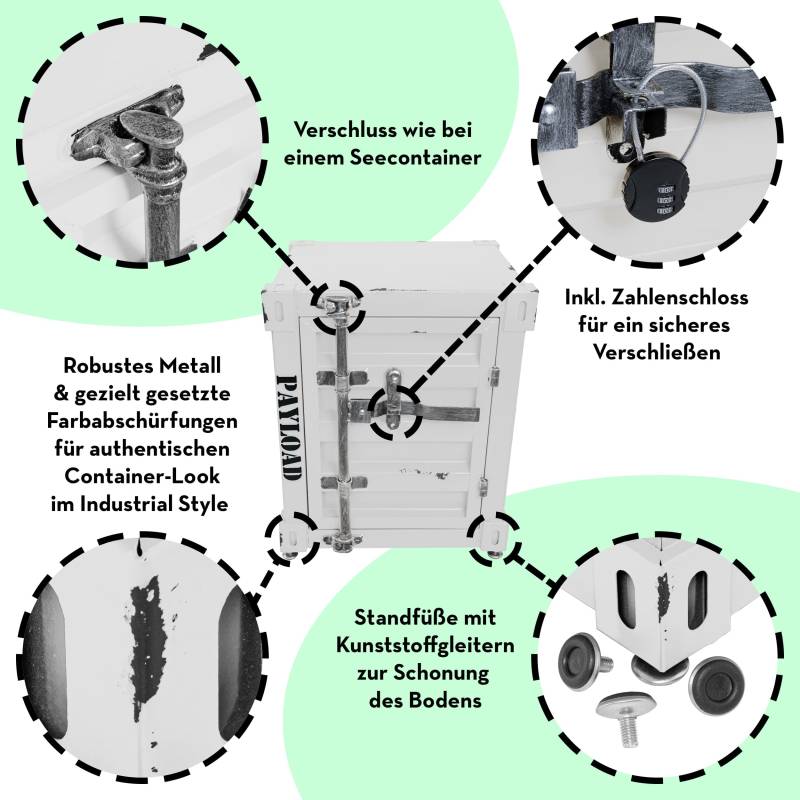 Verschluss wie bei einem Seecontainer

Inkl. Zahlenschloss für ein sicheres Verschließen

Robustes Metall & gezielt gesetzte Farbabschürfungen für authentischen Container-Look im Industrial Style

PAYLOAD

Standfüße mit Kunststoffgleitern zur Schonung des Bodens