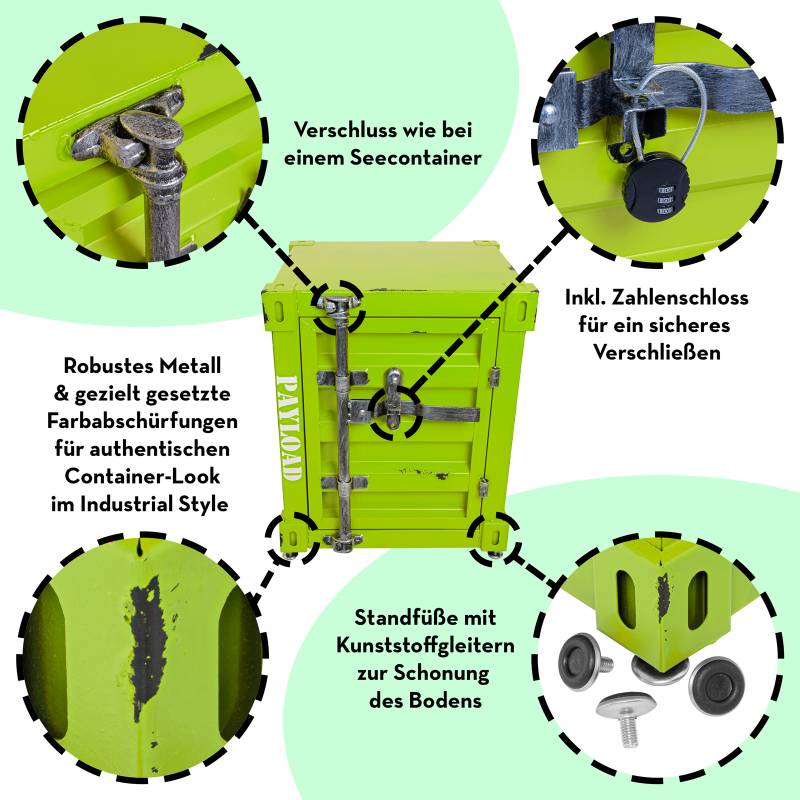 Verschluss wie bei einem Seecontainer

Inkl. Zahlenschloss für ein sicheres Verschließen

Robustes Metall & gezielt gesetzte Farbabschürfungen für authentischen Container-Look im Industrial Style

PAYLOAD

Standfüße mit Kunststoffgleitern zur Schonung des Bodens